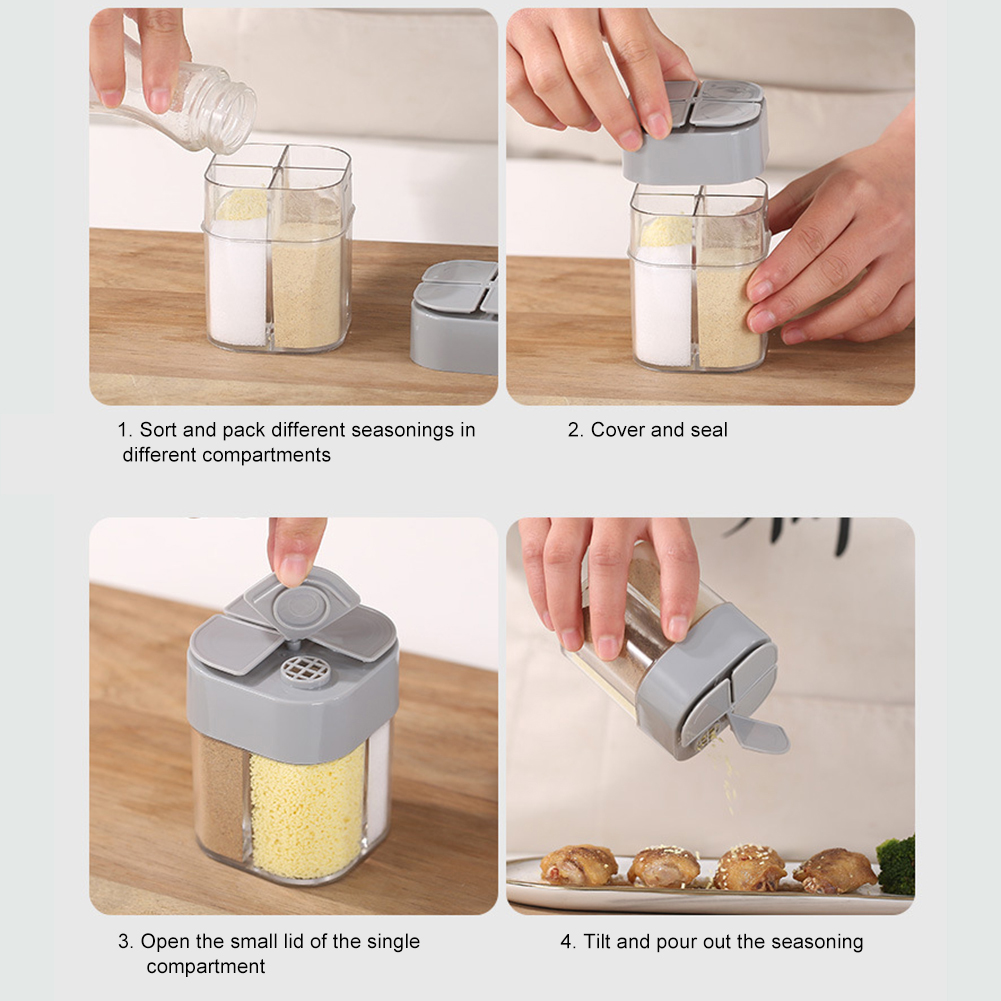 1. Sort and pack different seasonings in different compartments

2. Cover and seal

3. Open the small lid of the single compartment

4. Tilt and pour out the seasoning