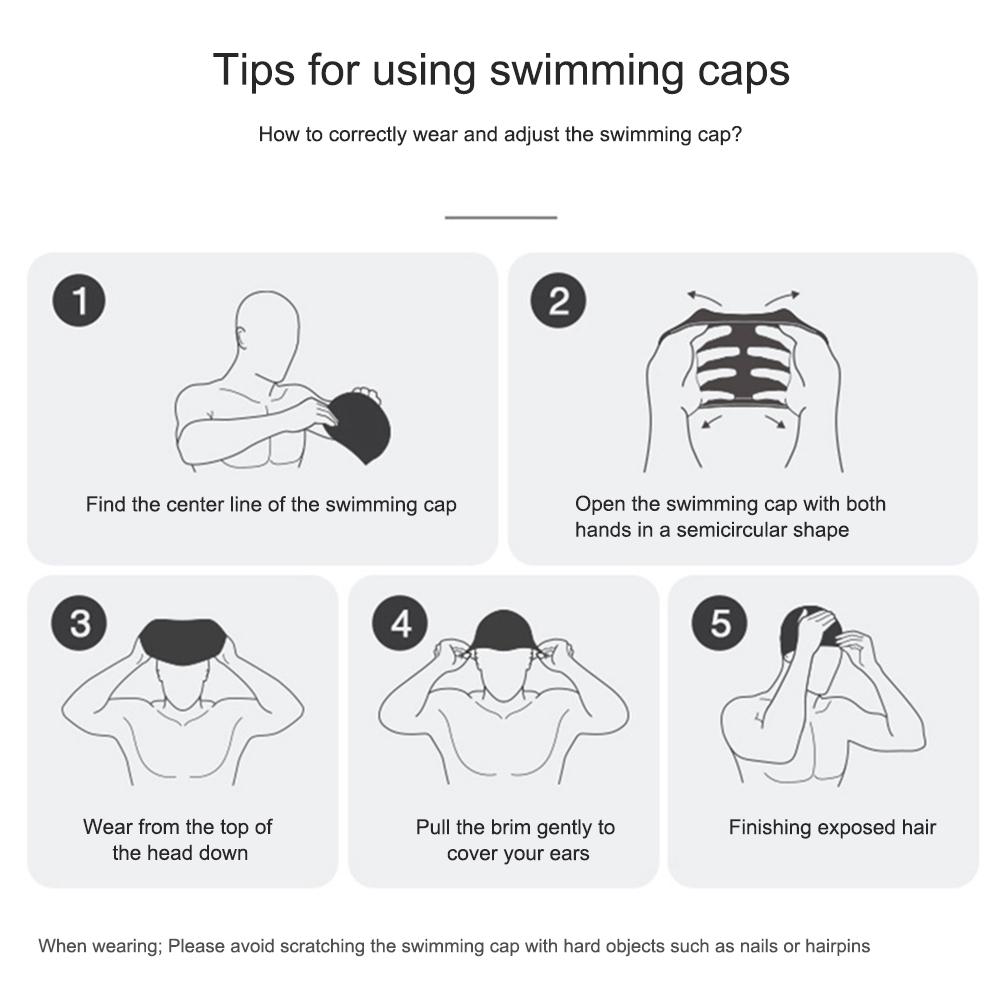 Tips for using swimming caps

How to correctly wear and adjust the swimming cap?

1

Find the center line of the swimming cap

2

Open the swimming cap with both hands in a semicircular shape

3

Wear from the top of the head down

4

Pull the brim gently to cover your ears

5

Finishing exposed hair

When wearing; Please avoid scratching the swimming cap with hard objects such as nails or hairpins