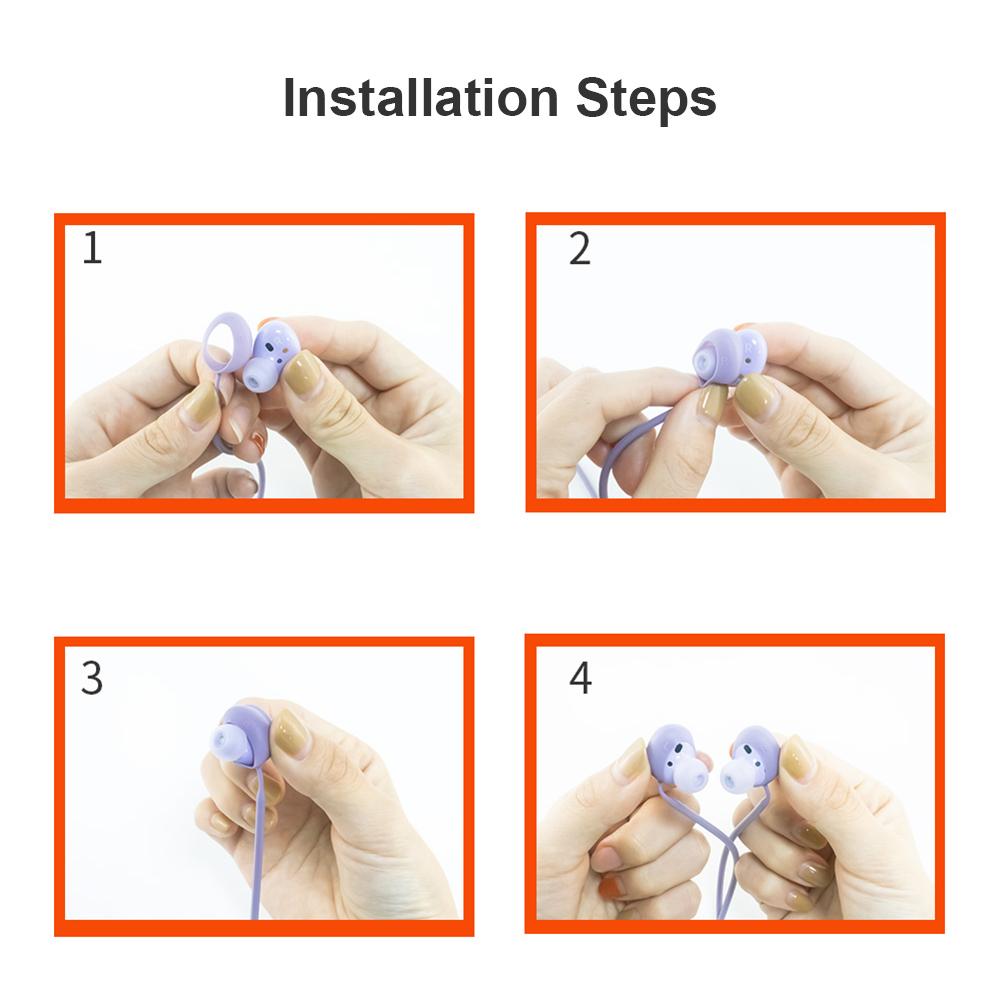 Installation Steps

1

2

3

4